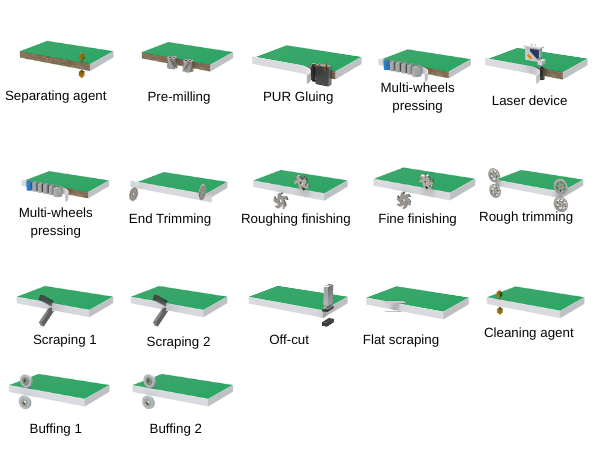 Separating agent

Pre-milling

PUR Gluing

Multi-wheels pressing

Laser device

Multi-wheels pressing

End Trimming

Roughing finishing

Fine finishing

Rough trimming

Scraping 1

Scraping 2

Off-cut

Flat scraping

Cleaning agent

Buffing 1

Buffing 2